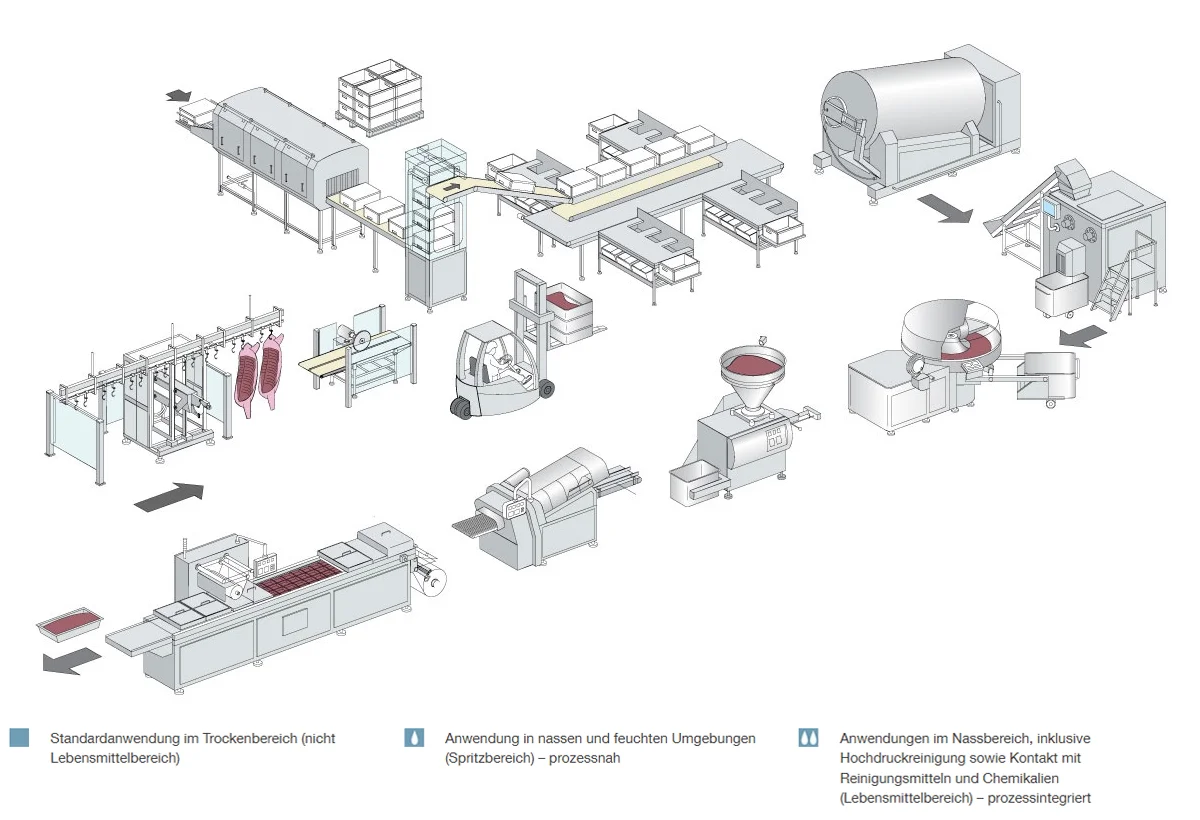 Standardanwendung im Trockenbereich (nicht Lebensmittelbereich)

Anwendung in nassen und feuchten Umgebungen (Spritzbereich) – prozessnah

Anwendungen im Nassbereich, inklusive Hochdruckreinigung sowie Kontakt mit Reinigungsmitteln und Chemikalien (Lebensmittelbereich) – prozessintegriert