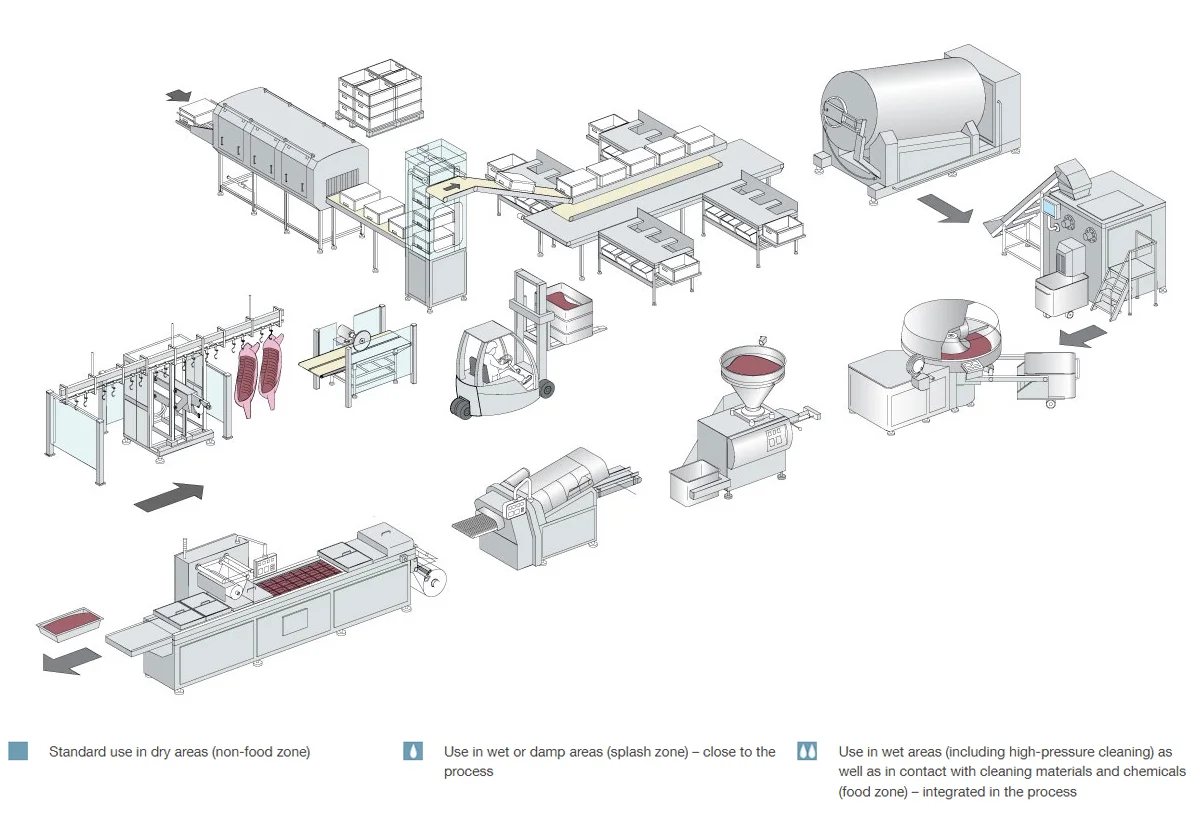 Standard use in dry areas (non-food zone)

Use in wet or damp areas (splash zone) – close to the process

Use in wet areas (including high-pressure cleaning) as well as in contact with cleaning materials and chemicals (food zone) – integrated in the process